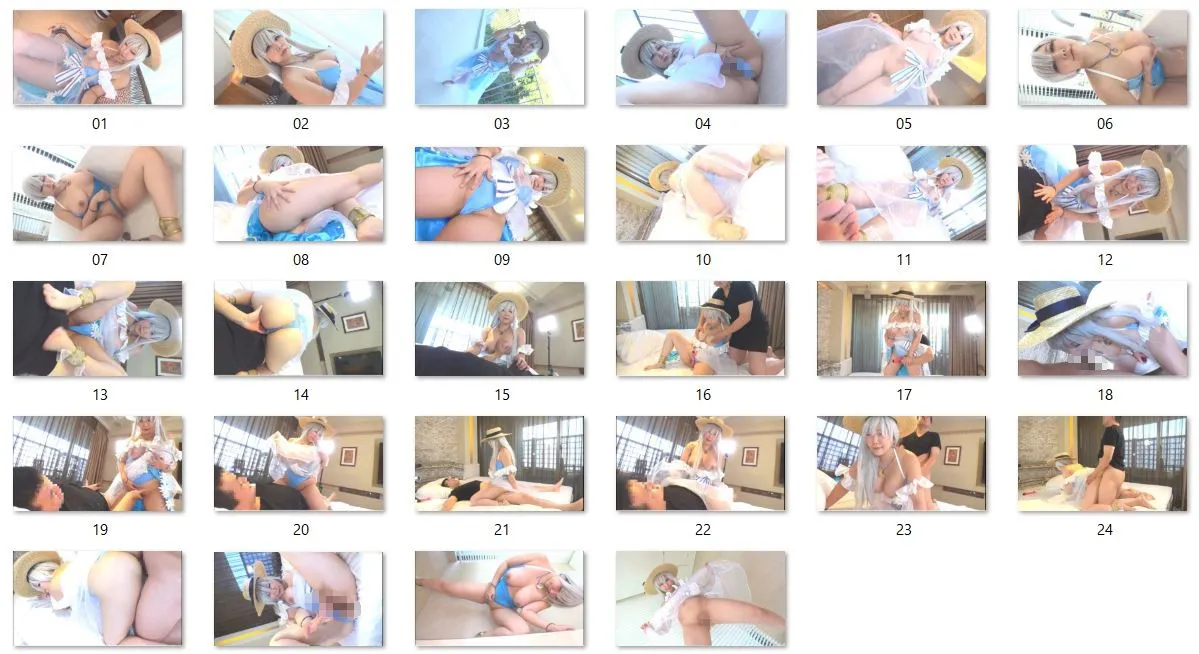 01 02 03 04 05 06

07 08 09 10 11 12

13 14 15 16 17 18

19 20 21 22 23 24